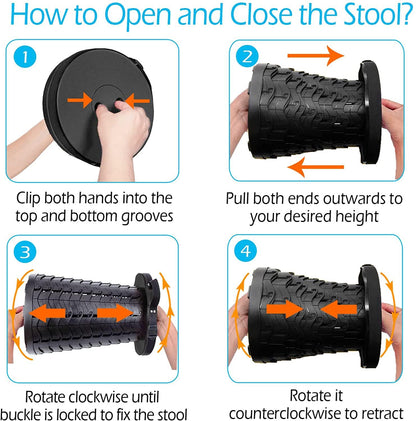 How to Open and Close the Stool?

1

Clip both hands into the top and bottom grooves

2

Pull both ends outwards to your desired height

3

Rotate clockwise until buckle is locked to fix the stool

4

Rotate it counterclockwise to retract