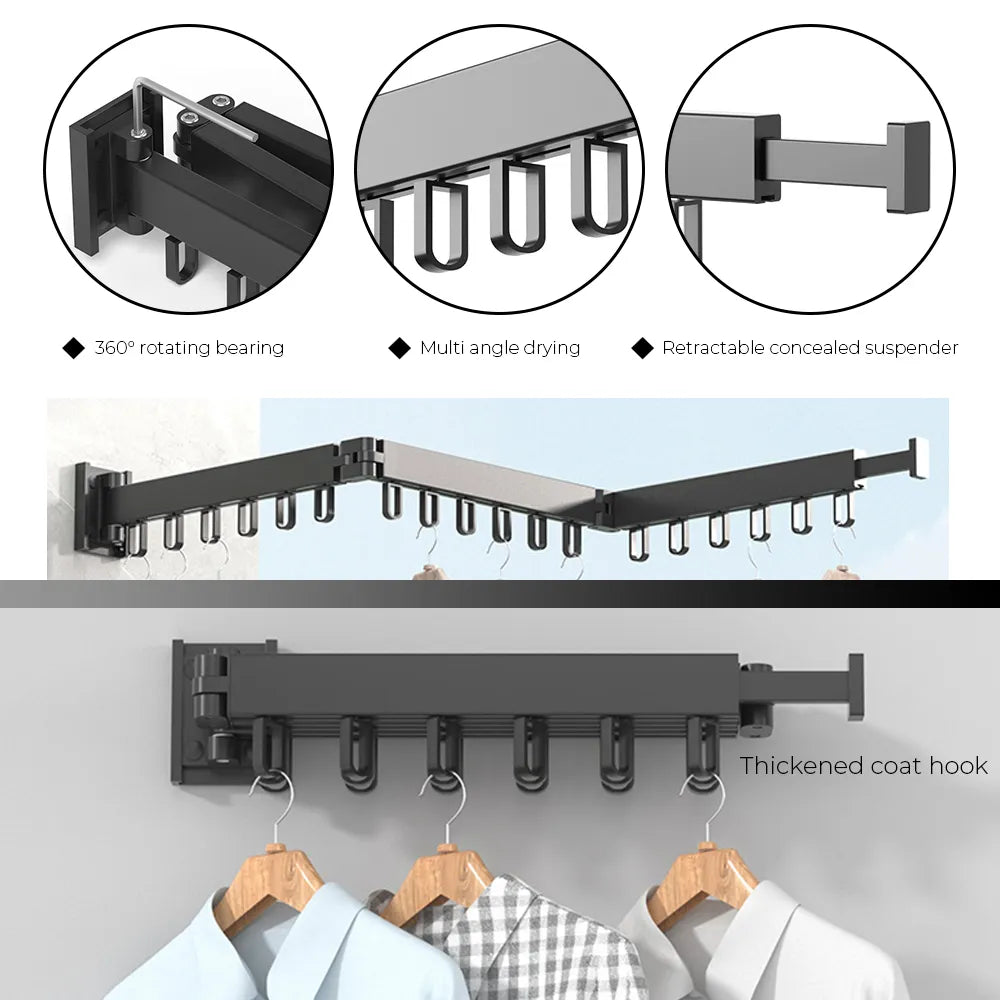 ◆ 360° rotating bearing

◆ Multi angle drying

◆ Retractable concealed suspender

Thickened coat hook