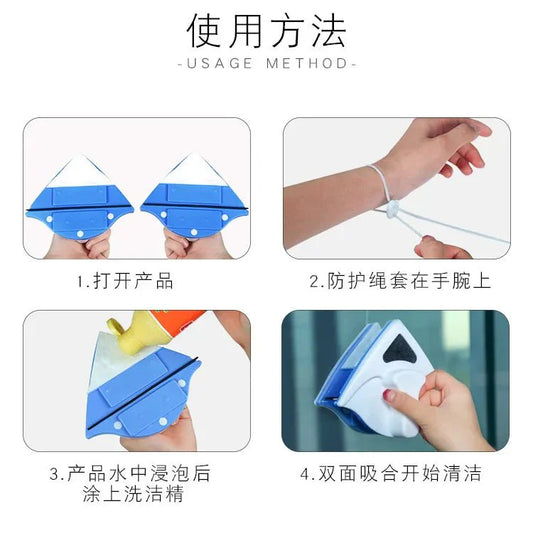 使用方法

-USAGE METHOD-

1.打开产品

2.防护绳套在手腕上

3.产品水中浸泡后
涂上洗洁精

4.双面吸合开始清洁