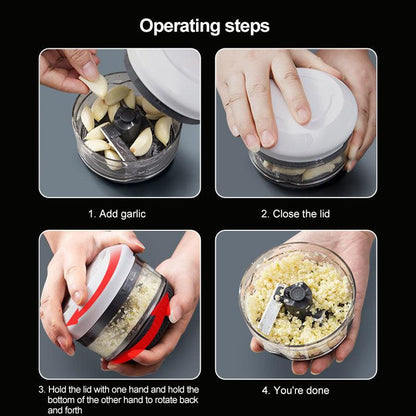 Operating steps

1. Add garlic

2. Close the lid

3. Hold the lid with one hand and hold the bottom of the other hand to rotate back and forth

4. You're done