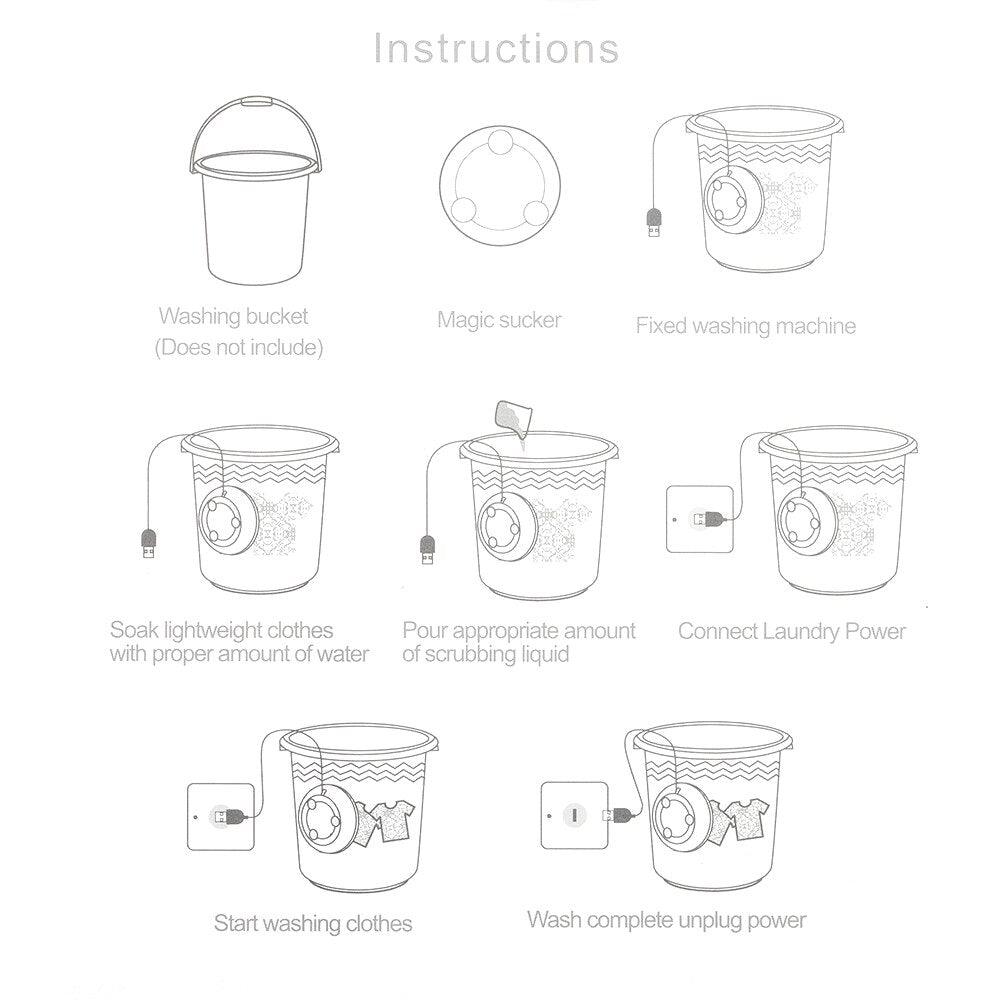 Instructions

Washing bucket
(Does not include)

Magic sucker

Fixed washing machine

Soak lightweight clothes with proper amount of water

Pour appropriate amount of scrubbing liquid

Connect Laundry Power

Start washing clothes

Wash complete unplug power