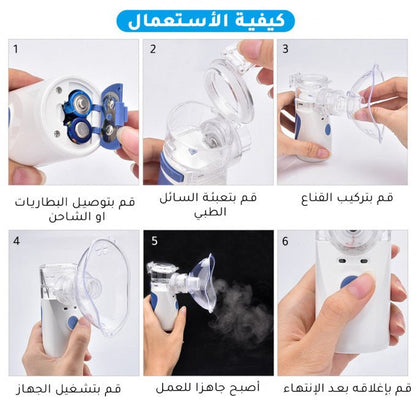 كيفية الأستعمال

1

قم بتوصيل البطاريات او الشاحن

2

قم بتعبئة السائل الطبي

3

قم بتركيب القناع

4

قم بتشغيل الجهاز

5

أصبح جاهزا للعمل

6

قم بإغلاقه بعد الإنتهاء