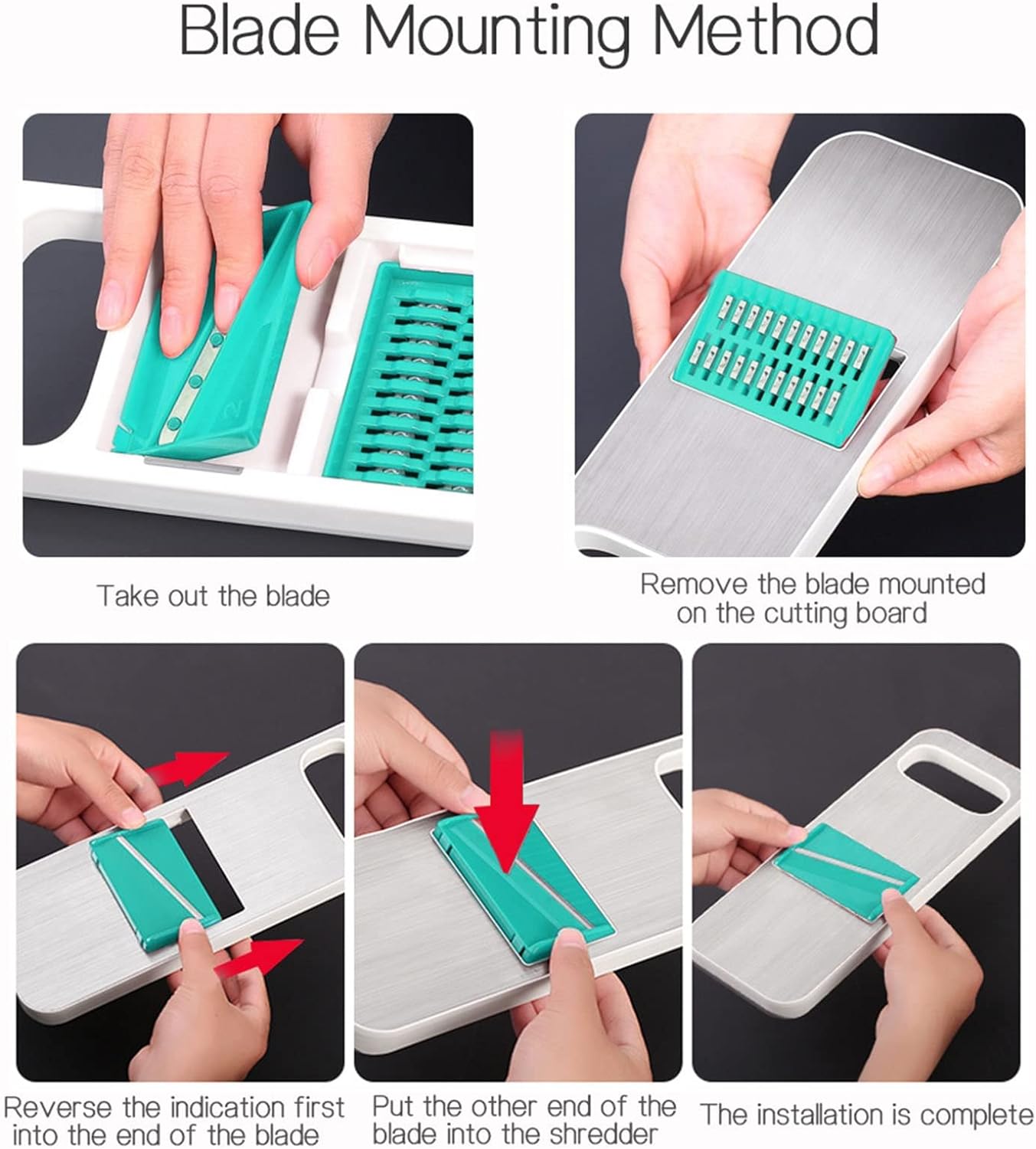 Blade Mounting Method

Take out the blade

Remove the blade mounted on the cutting board

Reverse the indication first into the end of the blade

Put the other end of the blade into the shredder

The installation is complete