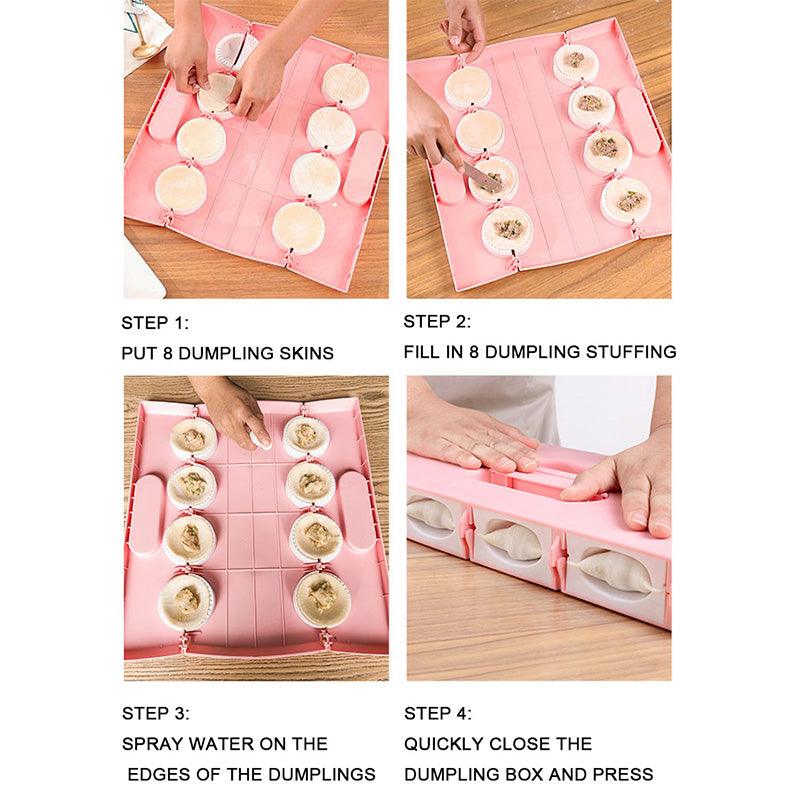 STEP 1:
PUT 8 DUMPLING SKINS

STEP 2:
FILL IN 8 DUMPLING STUFFING

STEP 3:
SPRAY WATER ON THE EDGES OF THE DUMPLINGS

STEP 4:
QUICKLY CLOSE THE DUMPLING BOX AND PRESS