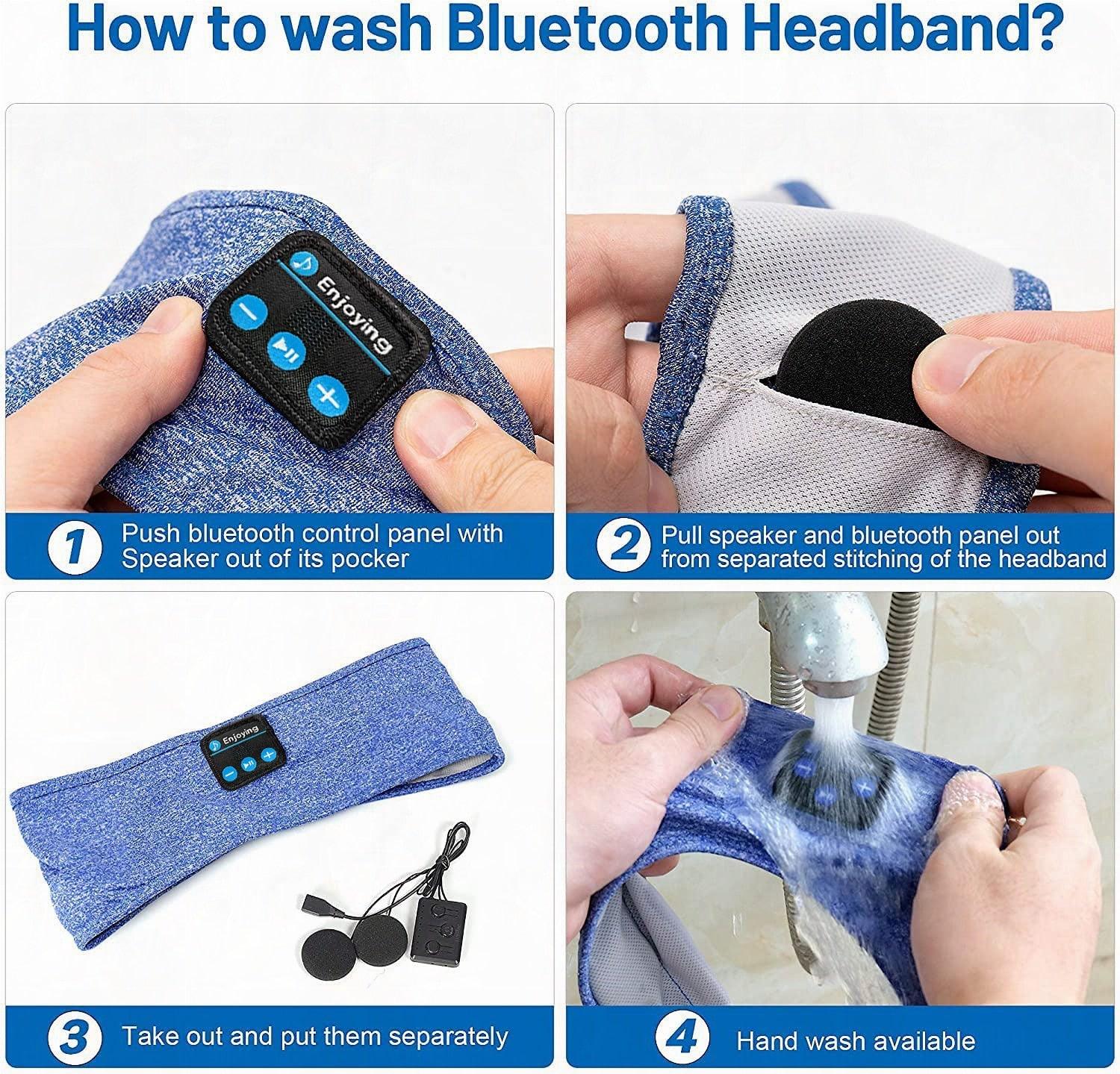 How to wash Bluetooth Headband?

Enjoying

1 Push bluetooth control panel with Speaker out of its pocker

2 Pull speaker and bluetooth panel out from separated stitching of the headband

Enjoying

3 Take out and put them separately

4 Hand wash available