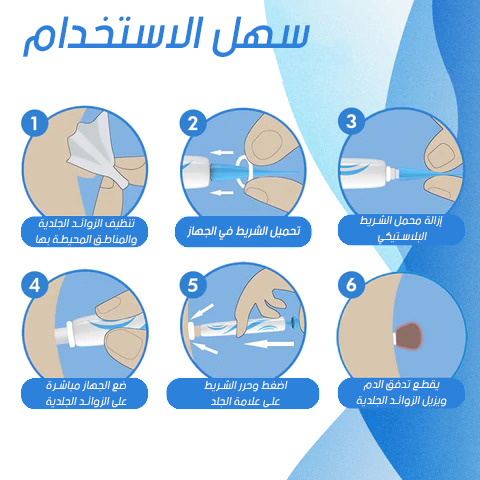 سهل الاستخدام

1
تنظيف الزوائد الجلدية والمناطق المحيطة بها

2
تحميل الشريط في الجهاز

3
إزالة محمل الشريط البلاستيكي

4
ضع الجهاز مباشرة على الزوائد الجلدية

5
اضغط وحرر الشريط على علامة الجلد

6
يقطع تدفق الدم ويزيل الزوائد الجلدية